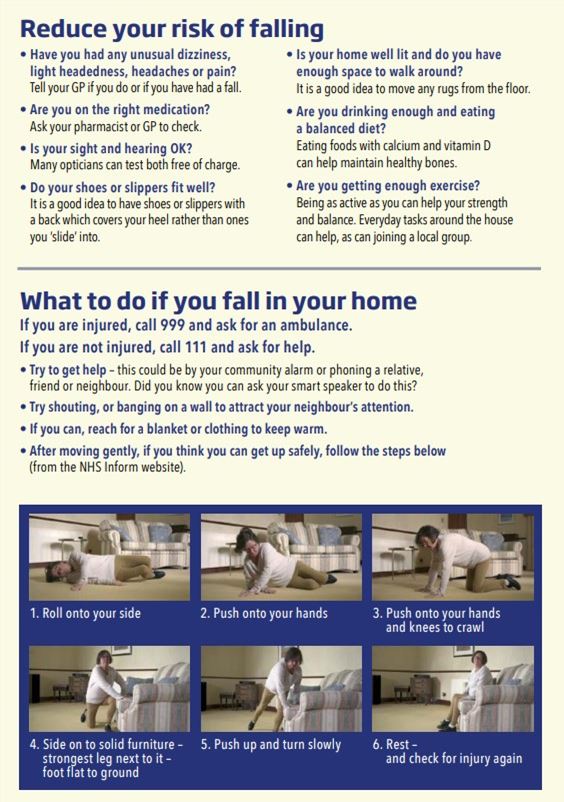 Reduce your risk of falling

• Have you had any unusual dizziness, light headedness, headaches or pain?
Tell your GP if you do or if you have had a fall.

• Are you on the right medication?
Ask your pharmacist or GP to check.

• Is your sight and hearing OK?
Many opticians can test both free of charge.

• Do your shoes or slippers fit well?
It is a good idea to have shoes or slippers with a back which covers your heel rather than ones you 'slide' into.

• Is your home well lit and do you have enough space to walk around?
It is a good idea to move any rugs from the floor.

• Are you drinking enough and eating a balanced diet?
Eating foods with calcium and vitamin D can help maintain healthy bones.

• Are you getting enough exercise?
Being as active as you can help your strength and balance. Everyday tasks around the house can help, as can joining a local group.

What to do if you fall in your home

If you are injured, call 999 and ask for an ambulance.

If you are not injured, call 111 and ask for help.

• Try to get help – this could be by your community alarm or phoning a relative, friend or neighbour. Did you know you can ask your smart speaker to do this?

• Try shouting, or banging on a wall to attract your neighbour's attention.

• If you can, reach for a blanket or clothing to keep warm.

• After moving gently, if you think you can get up safely, follow the steps below (from the NHS Inform website).

1. Roll onto your side

2. Push onto your hands

3. Push onto your hands and knees to crawl

4. Side on to solid furniture – strongest leg next to it – foot flat to ground

5. Push up and turn slowly

6. Rest – and check for injury again